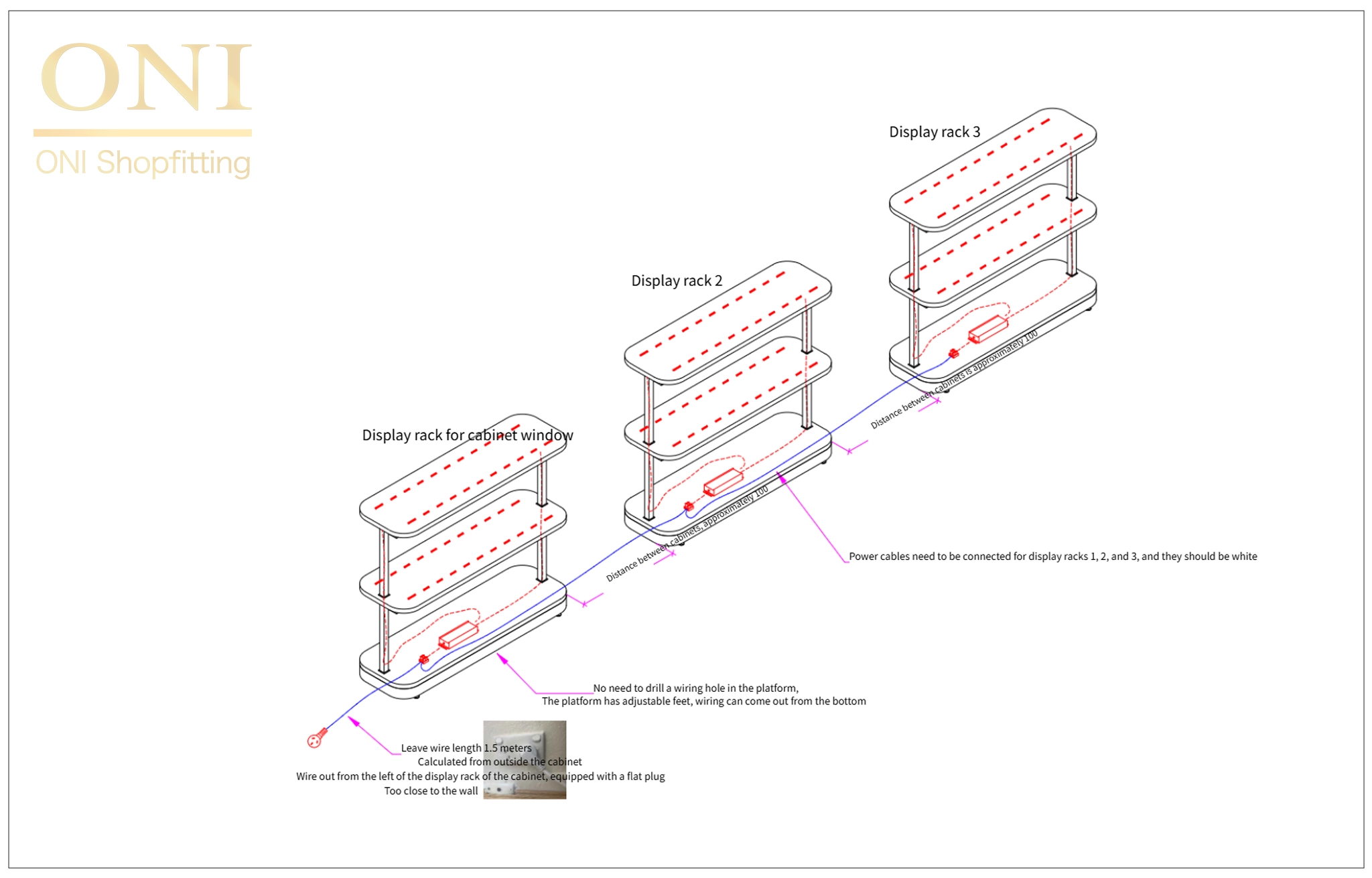 ONI

ONI Shopfitting

Display rack 3

Display rack 2

Display rack for cabinet window

Distance between cabinets is approximately 100

Distance between cabinets, approximately 100

Power cables need to be connected for display racks 1, 2, and 3, and they should be white

No need to drill a wiring hole in the platform,
The platform has adjustable feet, wiring can come out from the bottom

Leave wire length 1.5 meters
Calculated from outside the cabinet
Wire out from the left of the display rack of the cabinet, equipped with a flat plug
Too close to the wall